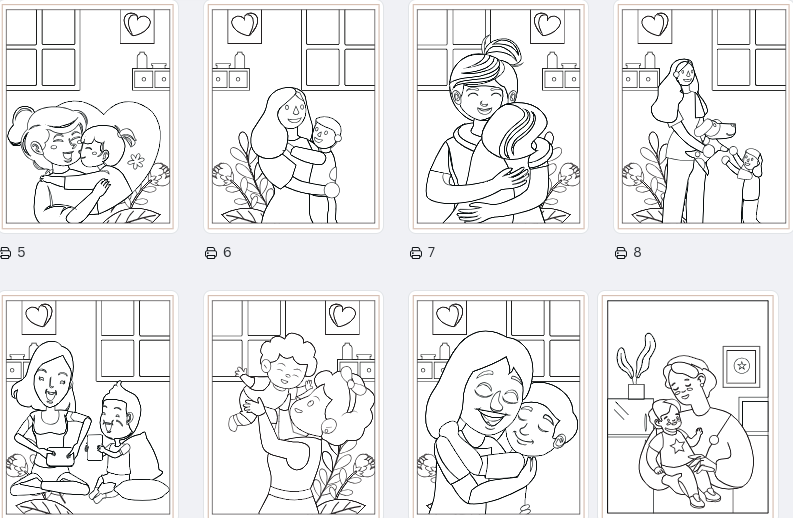 5

6

7

8